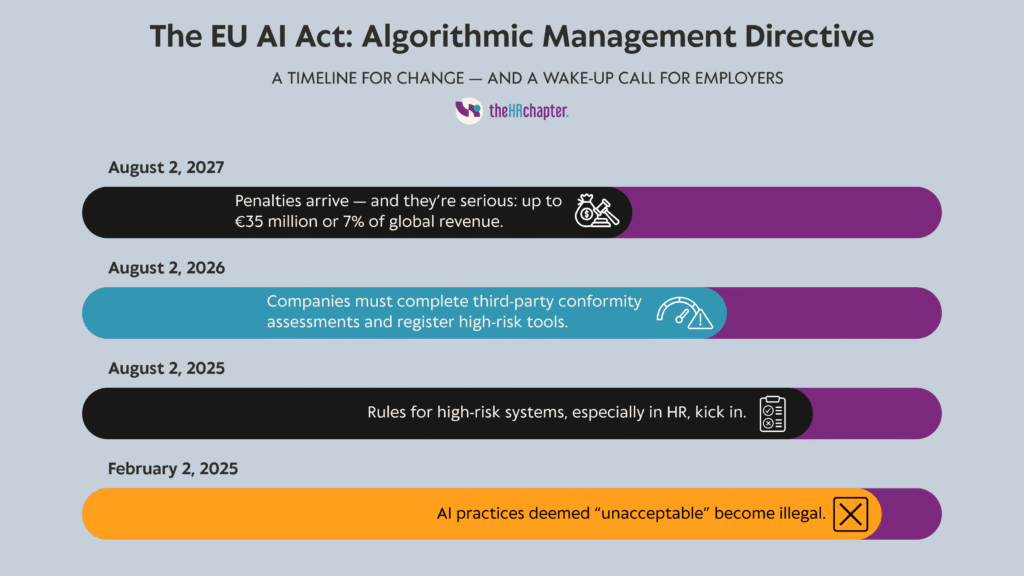 The EU AI Act: Algorithmic Management Directive

A TIMELINE FOR CHANGE — AND A WAKE-UP CALL FOR EMPLOYERS

theHRchapter.

August 2, 2027

Penalties arrive — and they're serious: up to €35 million or 7% of global revenue.

August 2, 2026

Companies must complete third-party conformity assessments and register high-risk tools.

August 2, 2025

Rules for high-risk systems, especially in HR, kick in.

February 2, 2025

AI practices deemed "unacceptable" become illegal.